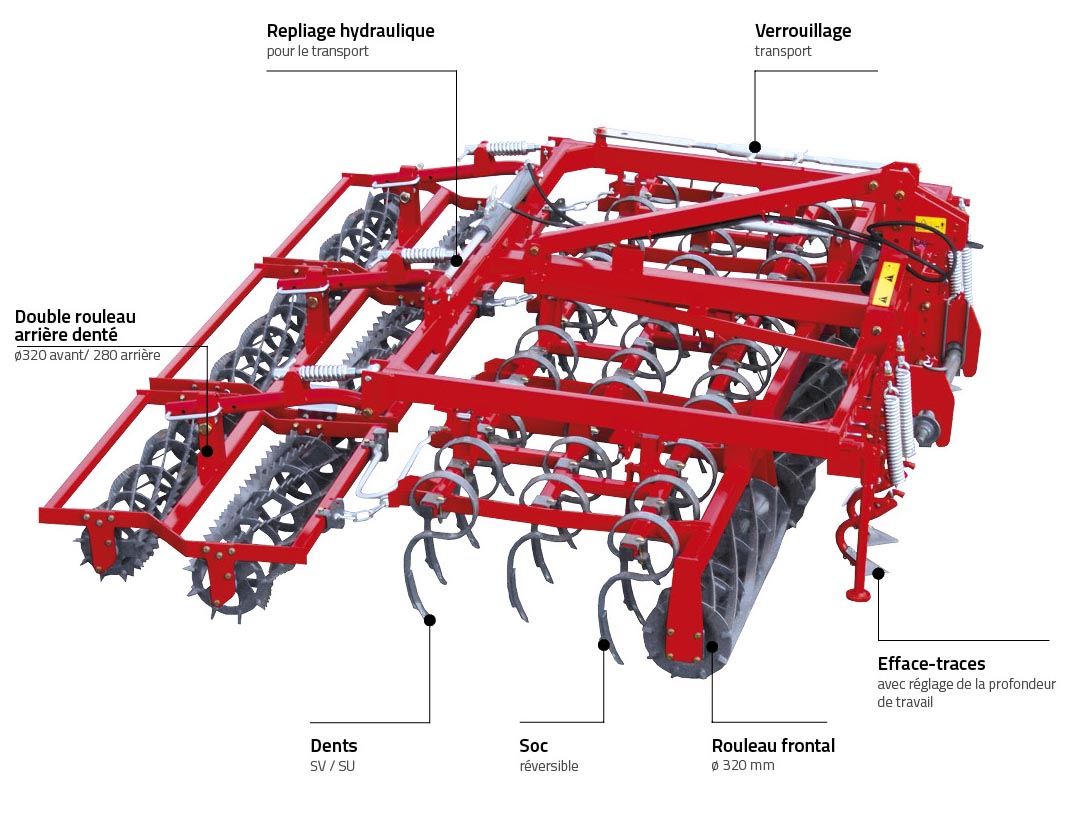 Repliage hydraulique
pour le transport

Verrouillage
transport

Double rouleau arrière denté
ø320 avant/ 280 arrière

Efface-traces
avec réglage de la profondeur de travail

Dents
SV / SU

Soc
réversible

Rouleau frontal
ø 320 mm