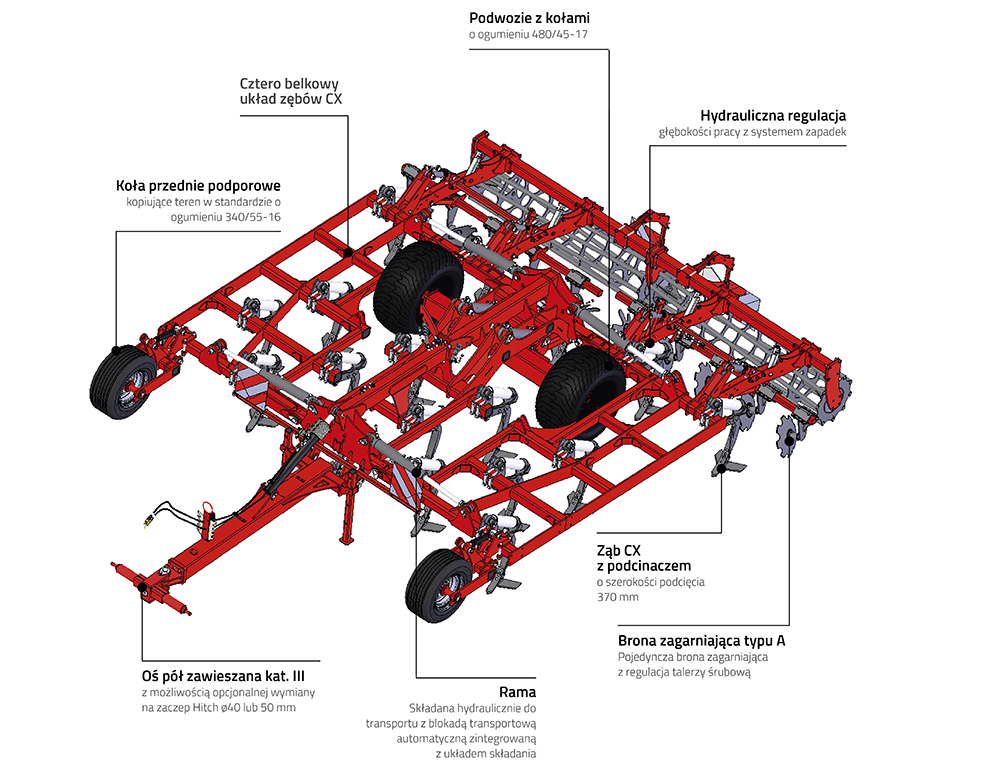 Podwozie z kołami
o ogumieniu 480/45-17

Cztero belkowy
układ zębów CX

Hydrauliczna regulacja
głębokości pracy z systemem zapadek

Koła przednie podporowe
kopiujące teren w standardzie o ogumieniu 340/55-16

Ząb CX
z podcinaczem
o szerokości podcięcia 370 mm

Brona zagarniająca typu A
Pojedyncza brona zagarniająca z regulacja talerzy śrubową

Oś pół zawieszana kat. III
z możliwością opcjonalnej wymiany na zaczep Hitch ø40 lub 50 mm

Rama
Składana hydraulicznie do transportu z blokadą transportową automatyczną zintegrowaną z układem składania